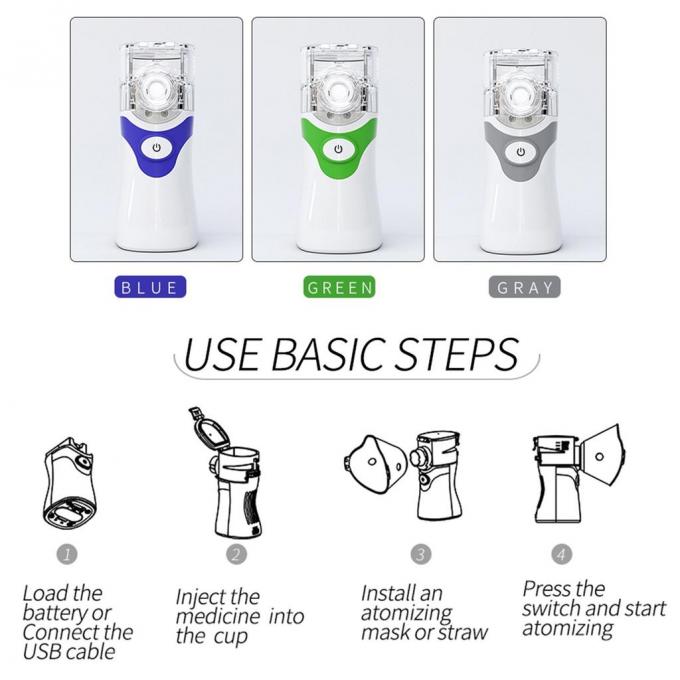 BLUE

GREEN

GRAY

USE BASIC STEPS

1

Load the battery or Connect the USB cable

2

Inject the medicine into the cup

3

Install an atomizing mask or straw

4

Press the switch and start atomizing